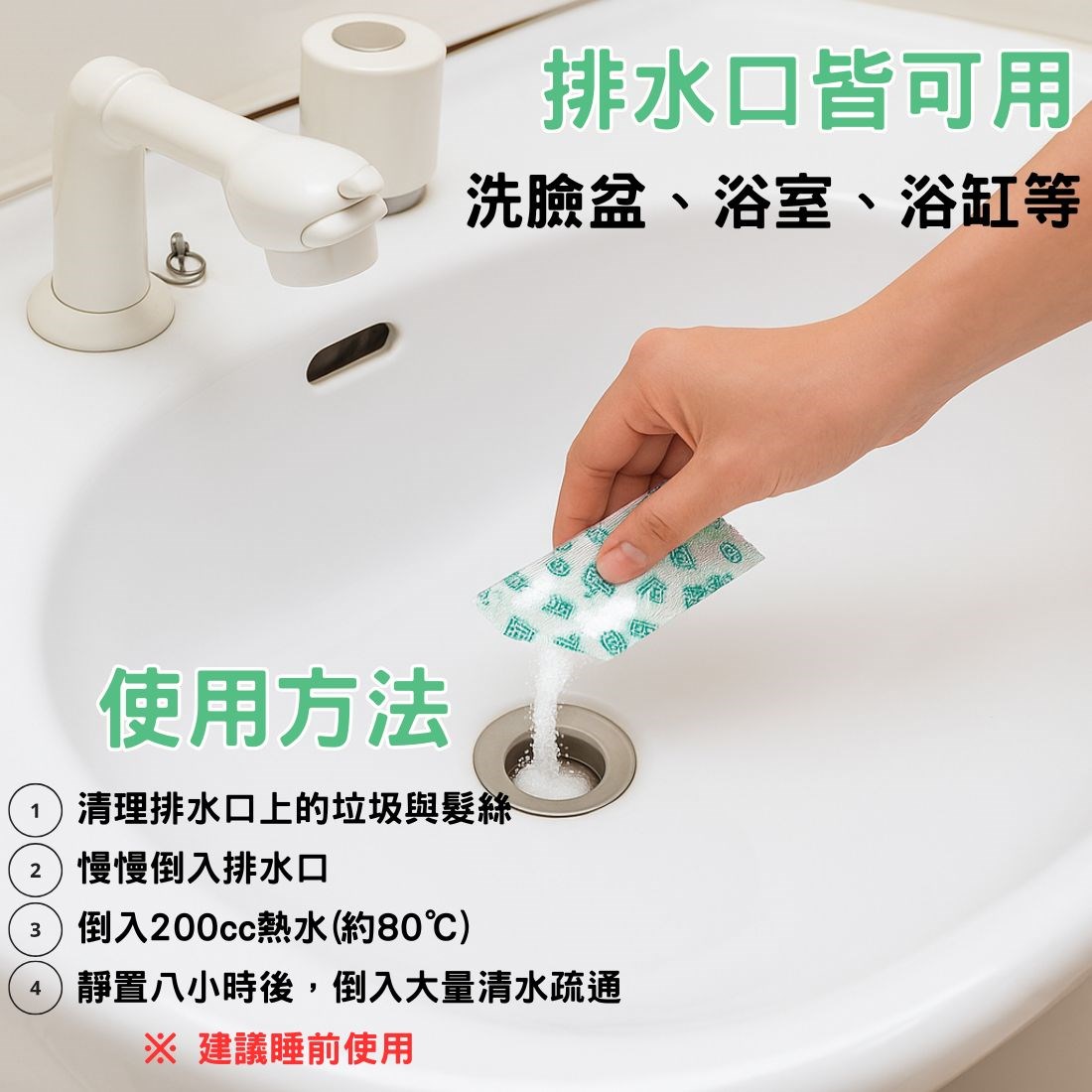 排水口皆可用
洗臉盆、浴室、浴缸等

使用方法
1 清理排水口上的垃圾與髮絲
2 慢慢倒入排水口
3 倒入200cc熱水(約80℃)
4 靜置八小時後，倒入大量清水疏通

※ 建議睡前使用