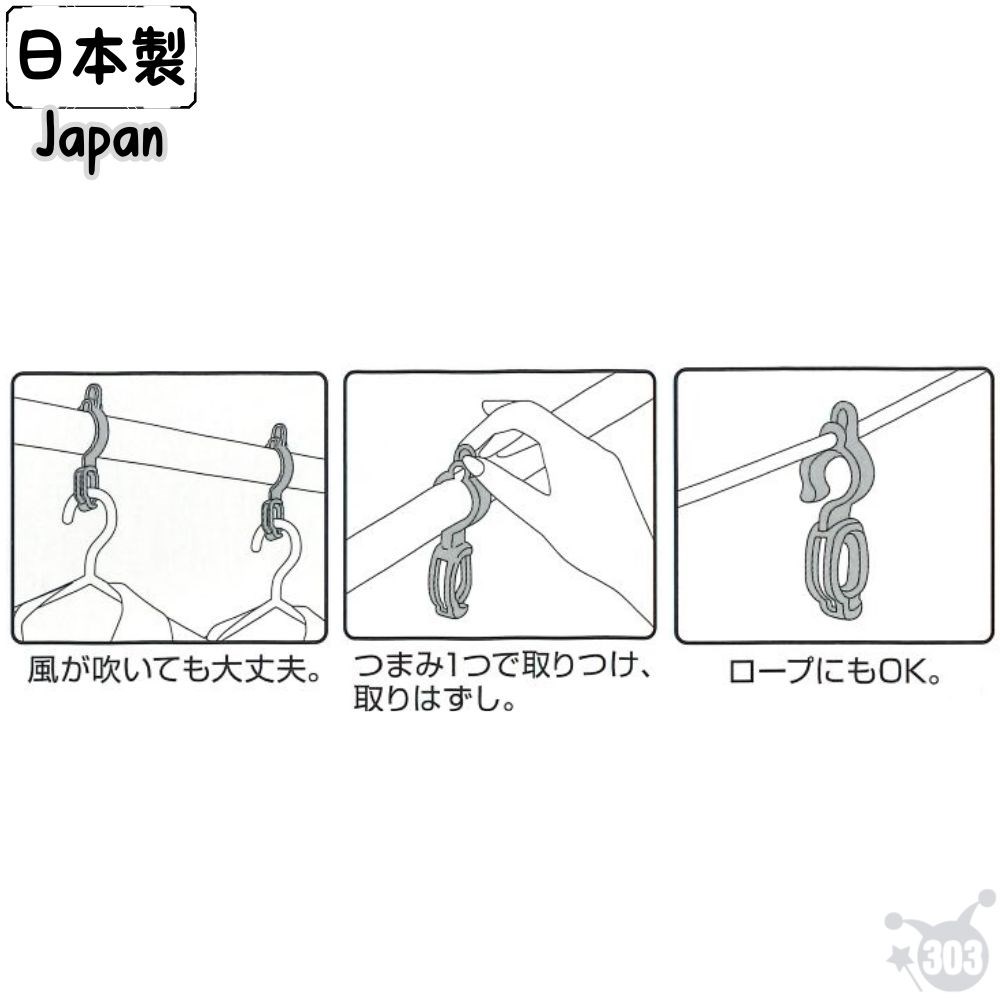 日本製
Japan

風が吹いても大丈夫。

つまみ1つで取りつけ、取りはずし。

ロープにもOK。

303