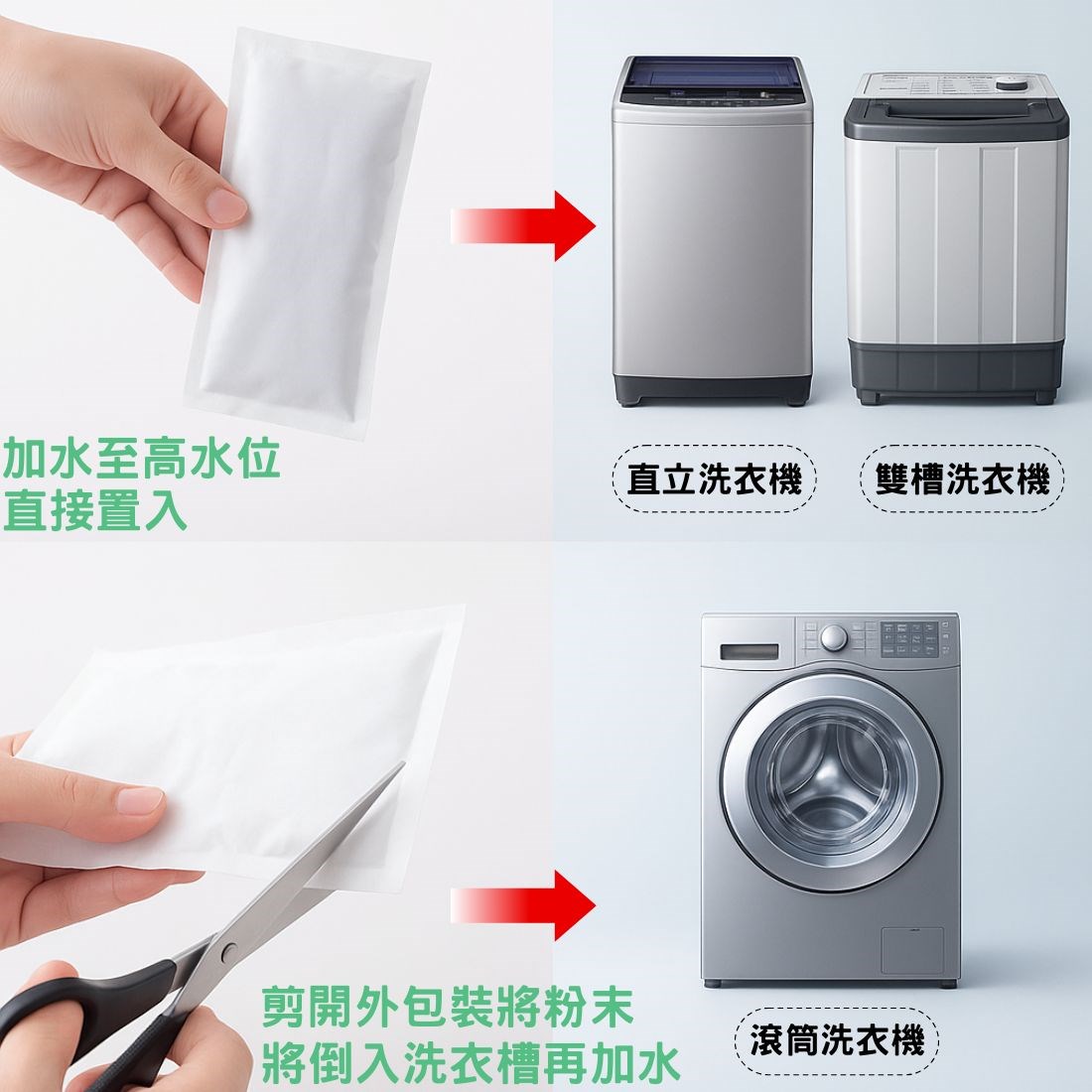 加水至高水位
直接置入

直立洗衣機

雙槽洗衣機

剪開外包裝將粉末
將倒入洗衣槽再加水

滾筒洗衣機